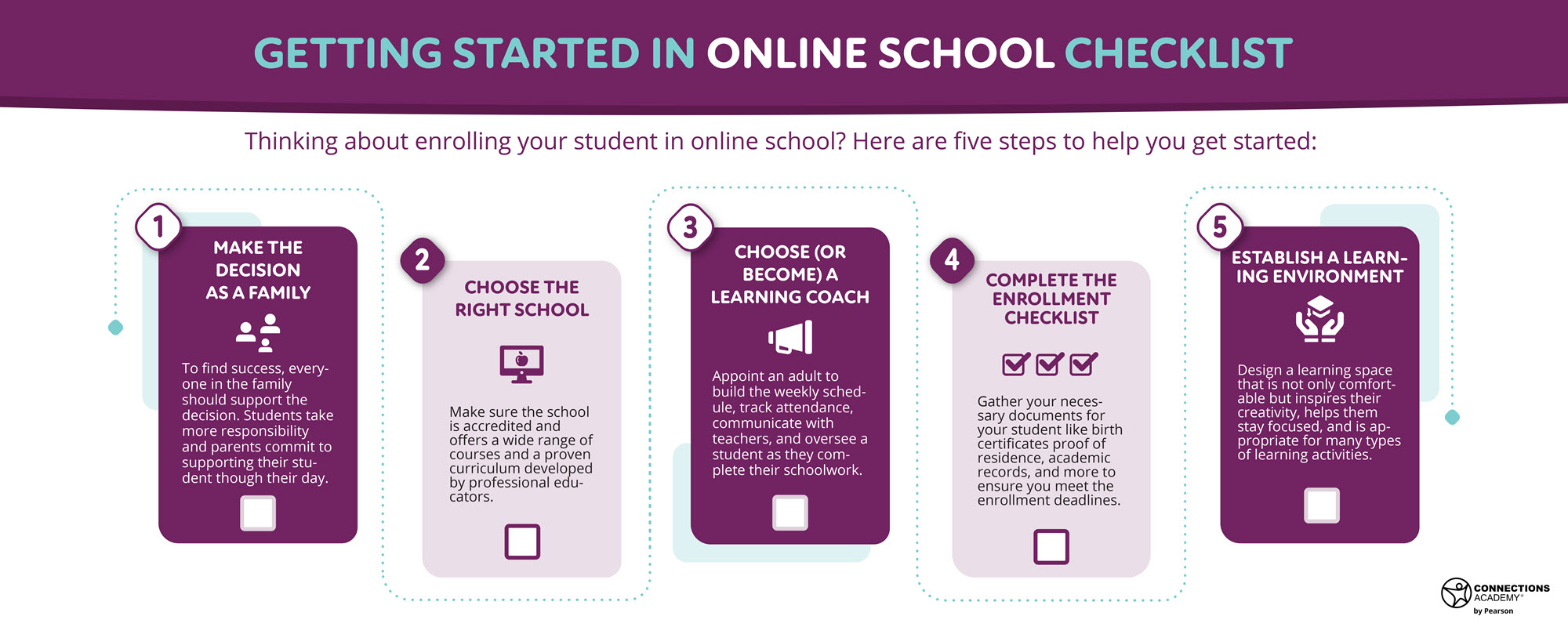 GETTING STARTED IN ONLINE SCHOOL CHECKLIST

Thinking about enrolling your student in online school? Here are five steps to help you get started:

1

MAKE THE DECISION AS A FAMILY

To find success, everyone in the family should support the decision. Students take more responsibility and parents commit to supporting their student though their day.

2

CHOOSE THE RIGHT SCHOOL

Make sure the school is accredited and offers a wide range of courses and a proven curriculum developed by professional educators.

3

CHOOSE (OR BECOME) A LEARNING COACH

Appoint an adult to build the weekly schedule, track attendance, communicate with teachers, and oversee a student as they complete their schoolwork.

4

COMPLETE THE ENROLLMENT CHECKLIST

Gather your necessary documents for your student like birth certificates proof of residence, academic records, and more to ensure you meet the enrollment deadlines.

5

ESTABLISH A LEARNING ENVIRONMENT

Design a learning space that is not only comfortable but inspires their creativity, helps them stay focused, and is appropriate for many types of learning activities.

CONNECTIONS ACADEMY®
by Pearson